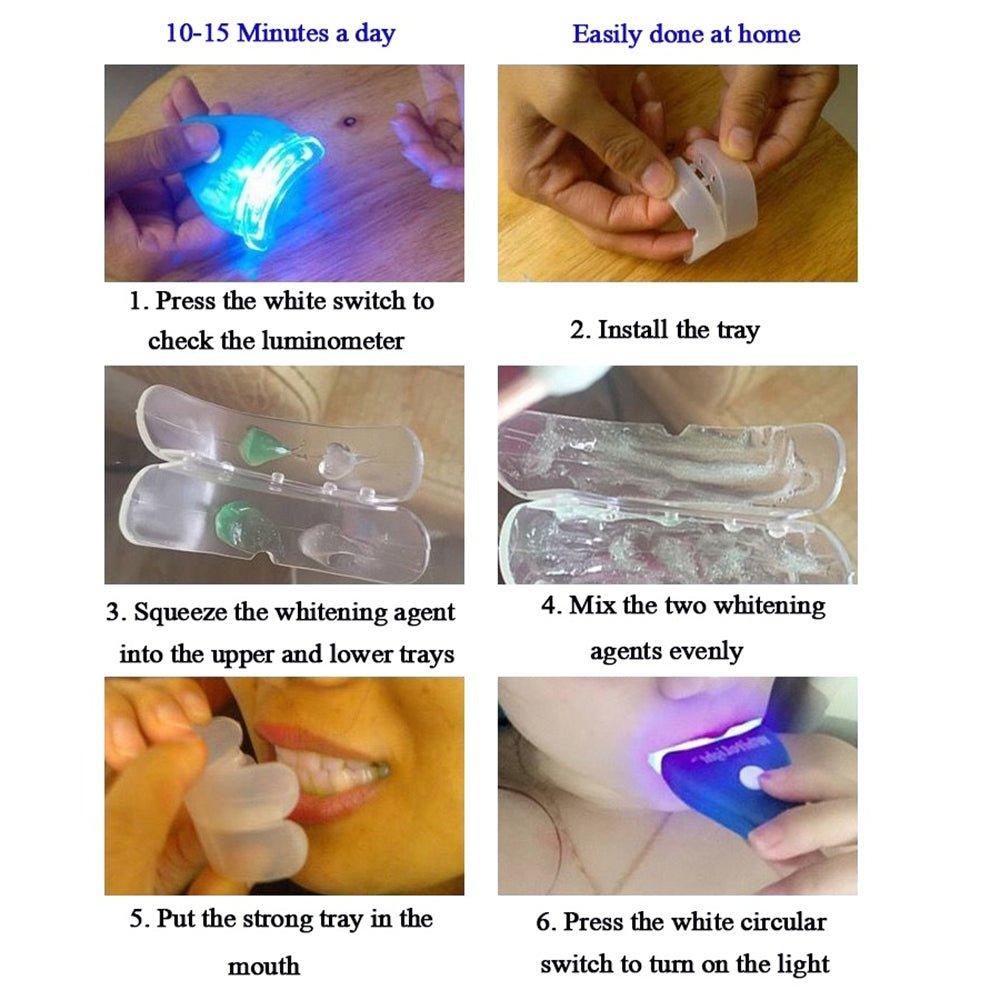 10-15 Minutes a day

Easily done at home

1. Press the white switch to check the luminometer

2. Install the tray

3. Squeeze the whitening agent into the upper and lower trays

4. Mix the two whitening agents evenly

5. Put the strong tray in the mouth

6. Press the white circular switch to turn on the light